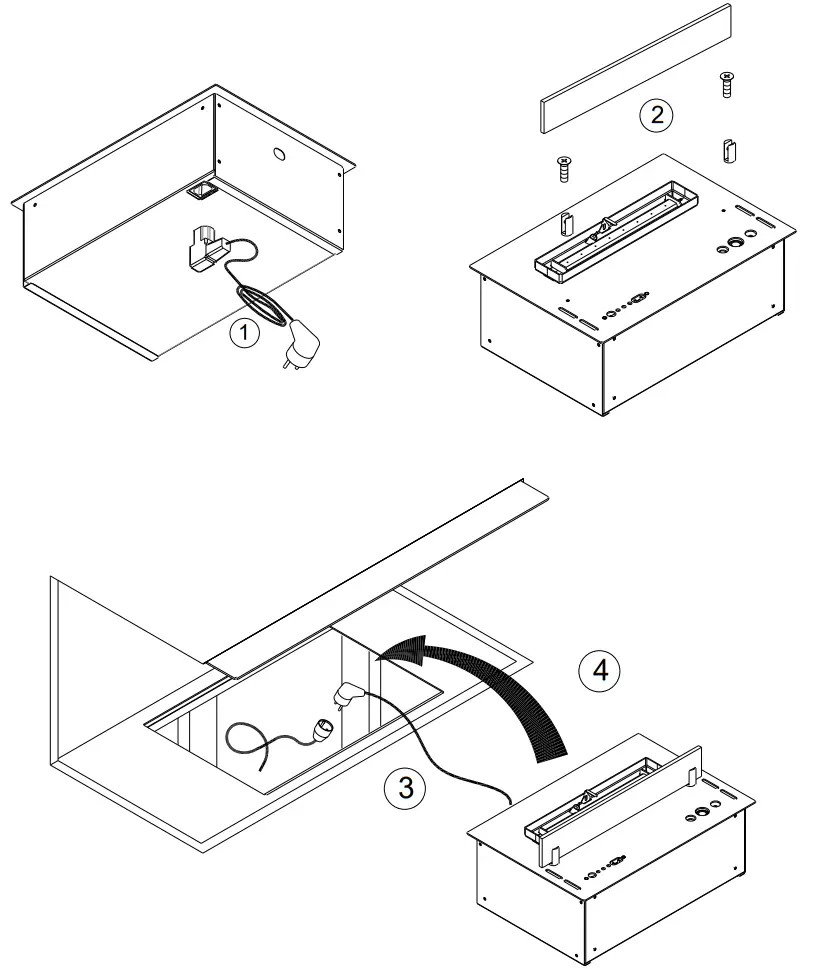 1

2

4

3