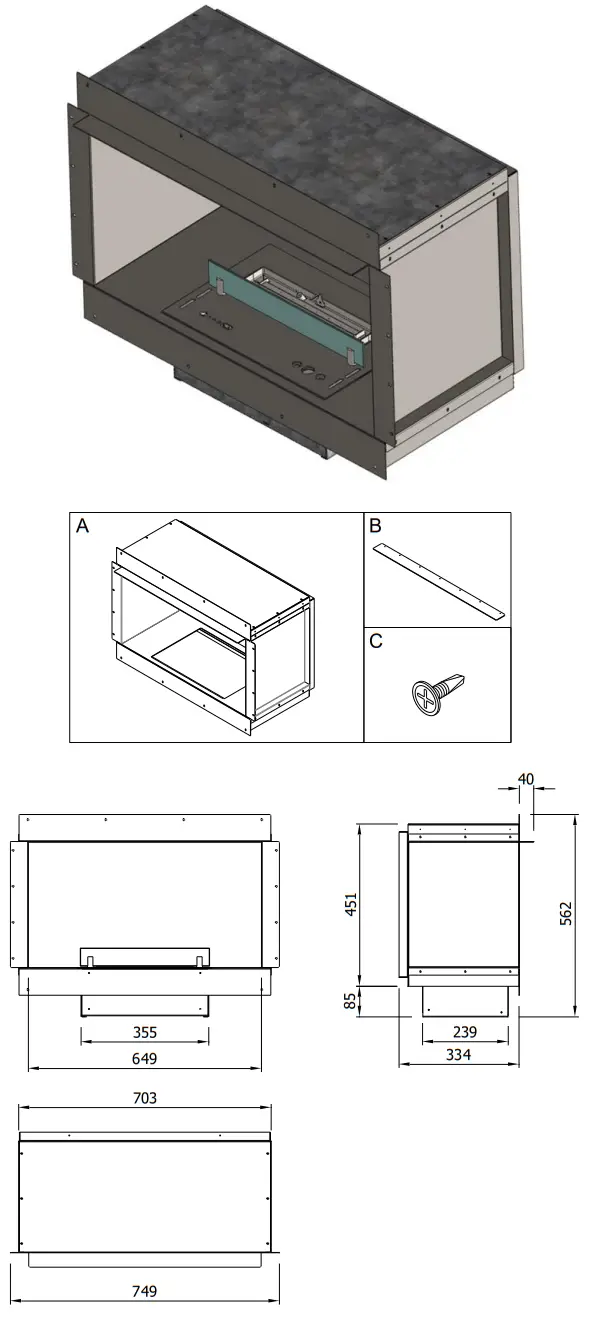 A
B
C

355
649

40
451
562
85
239
334

703
749