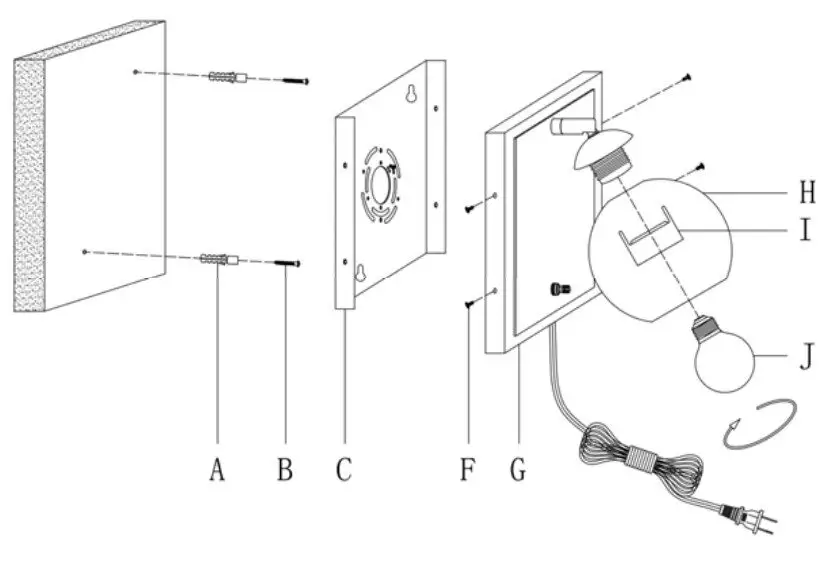 H
I
J
A
B
C
F
G