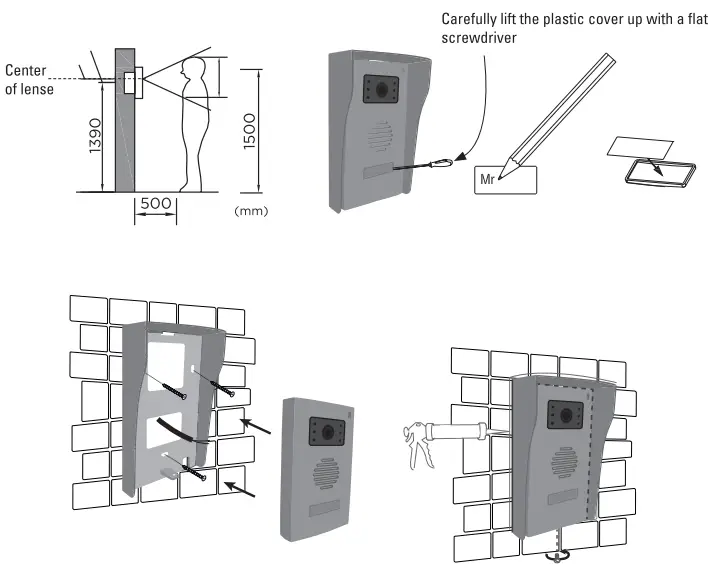 Center of lense

1390

1500

500

(mm)

Carefully lift the plastic cover up with a flat screwdriver

Mr