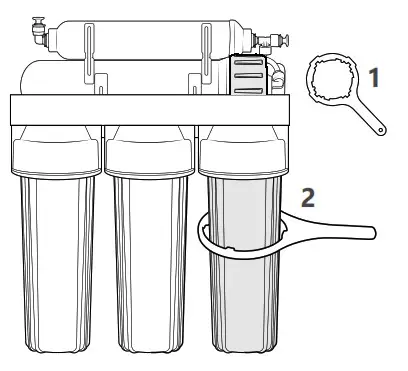 1

2