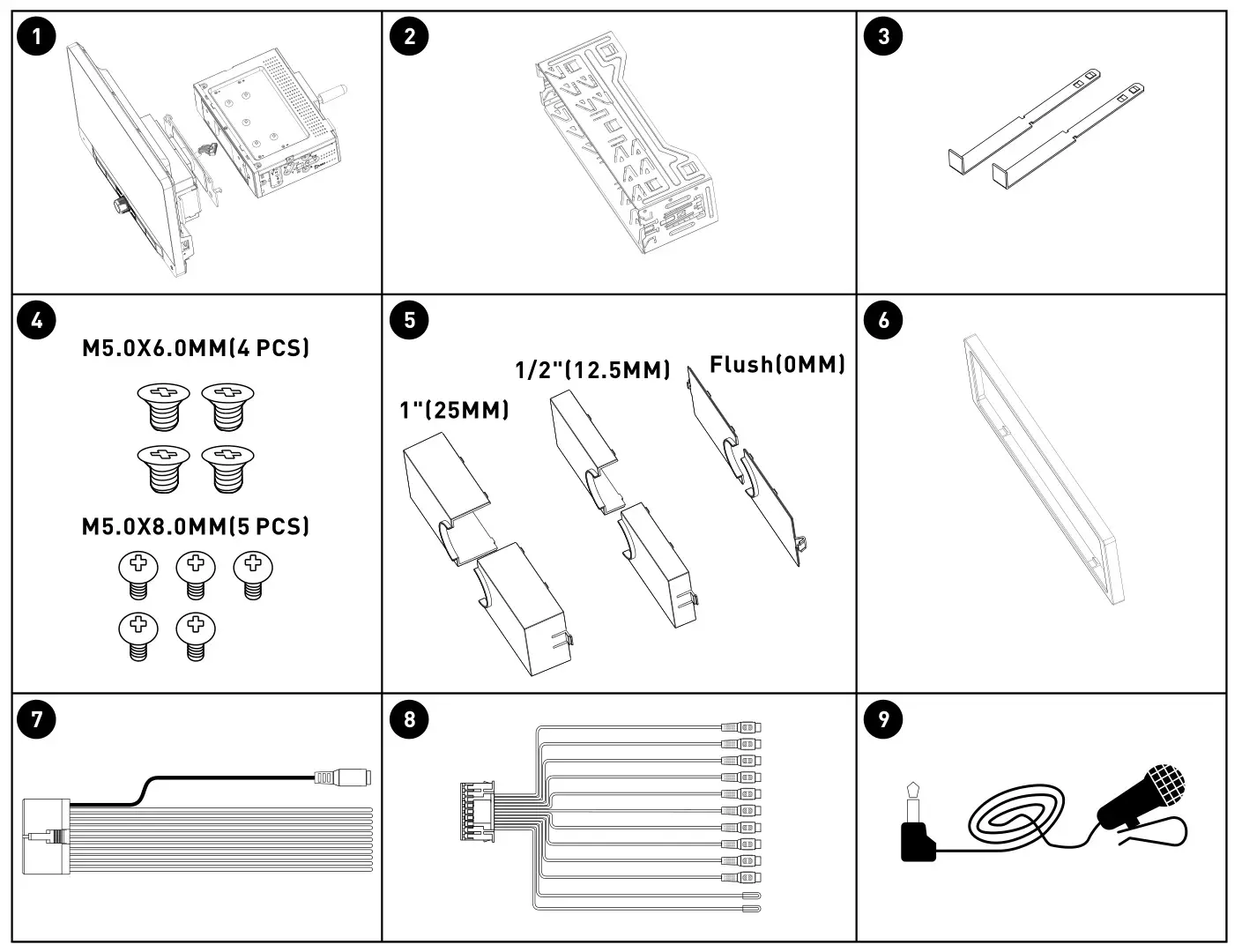 1

2

3

4

M5.0X6.0MM(4 PCS)

M5.0X8.0MM(5 PCS)

5

1"(25MM)

1/2"(12.5MM)

Flush(0MM)

6

7

8

9