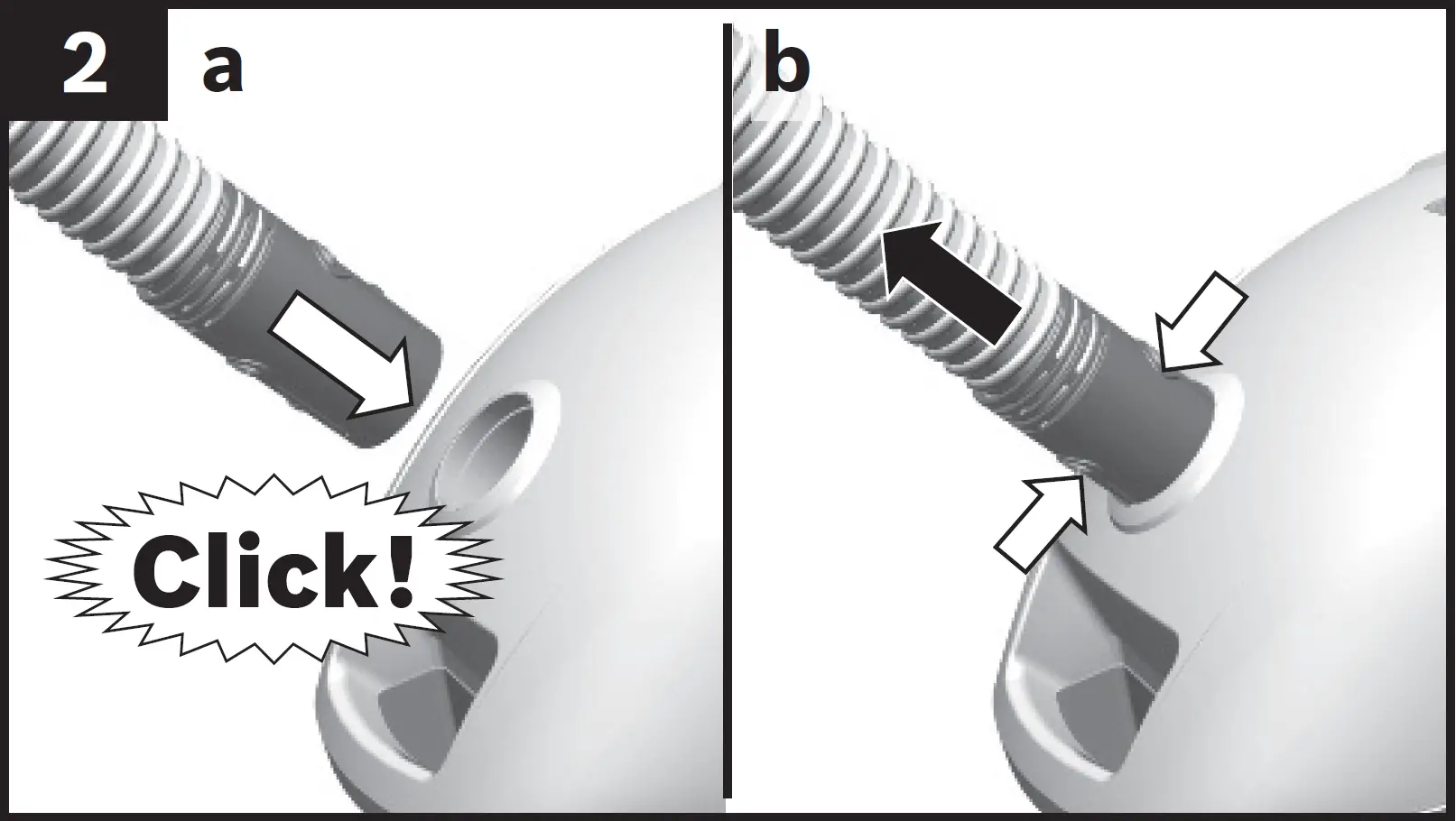 2

a

Click!

b