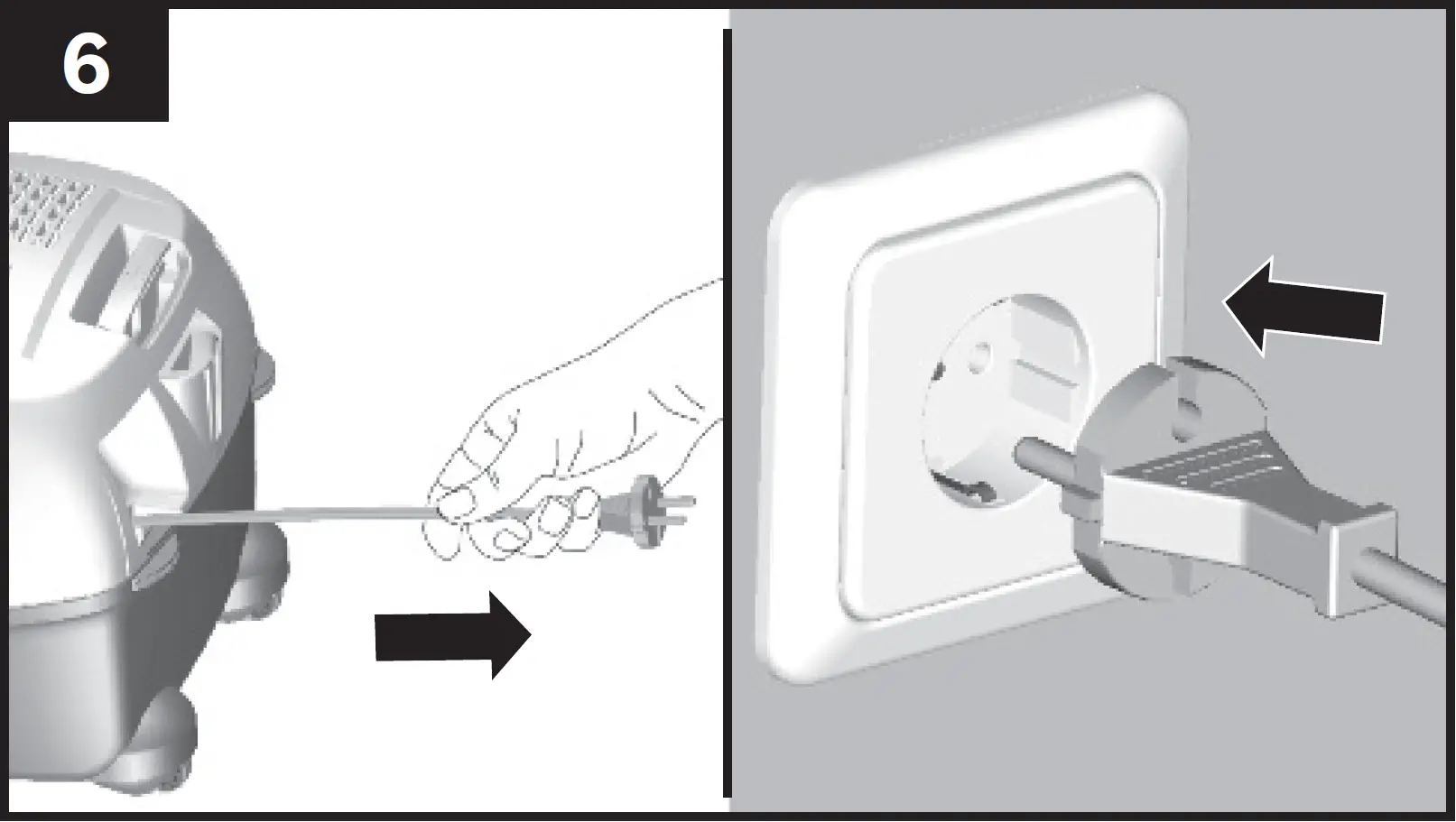 6