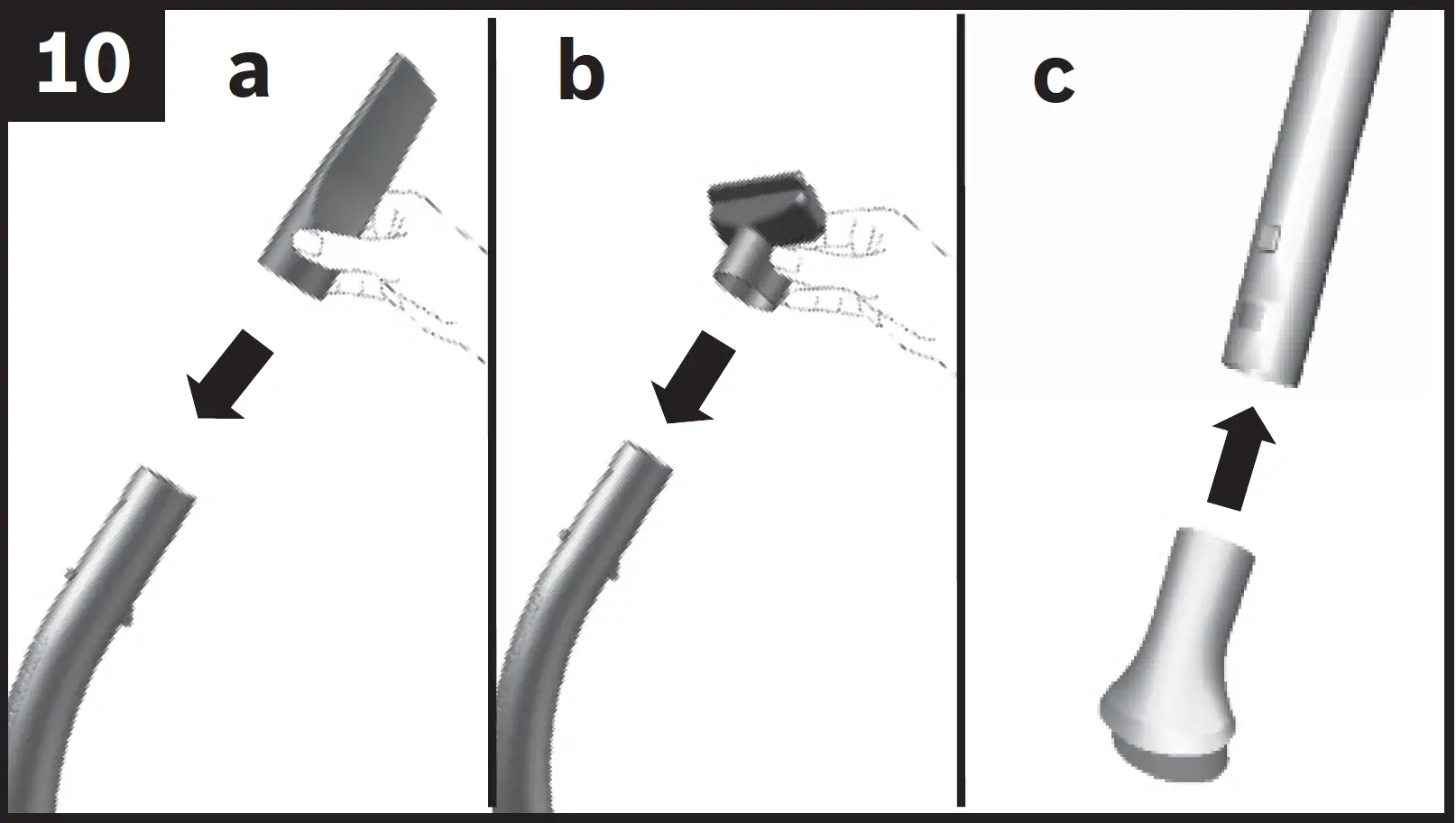 10

a

b

c