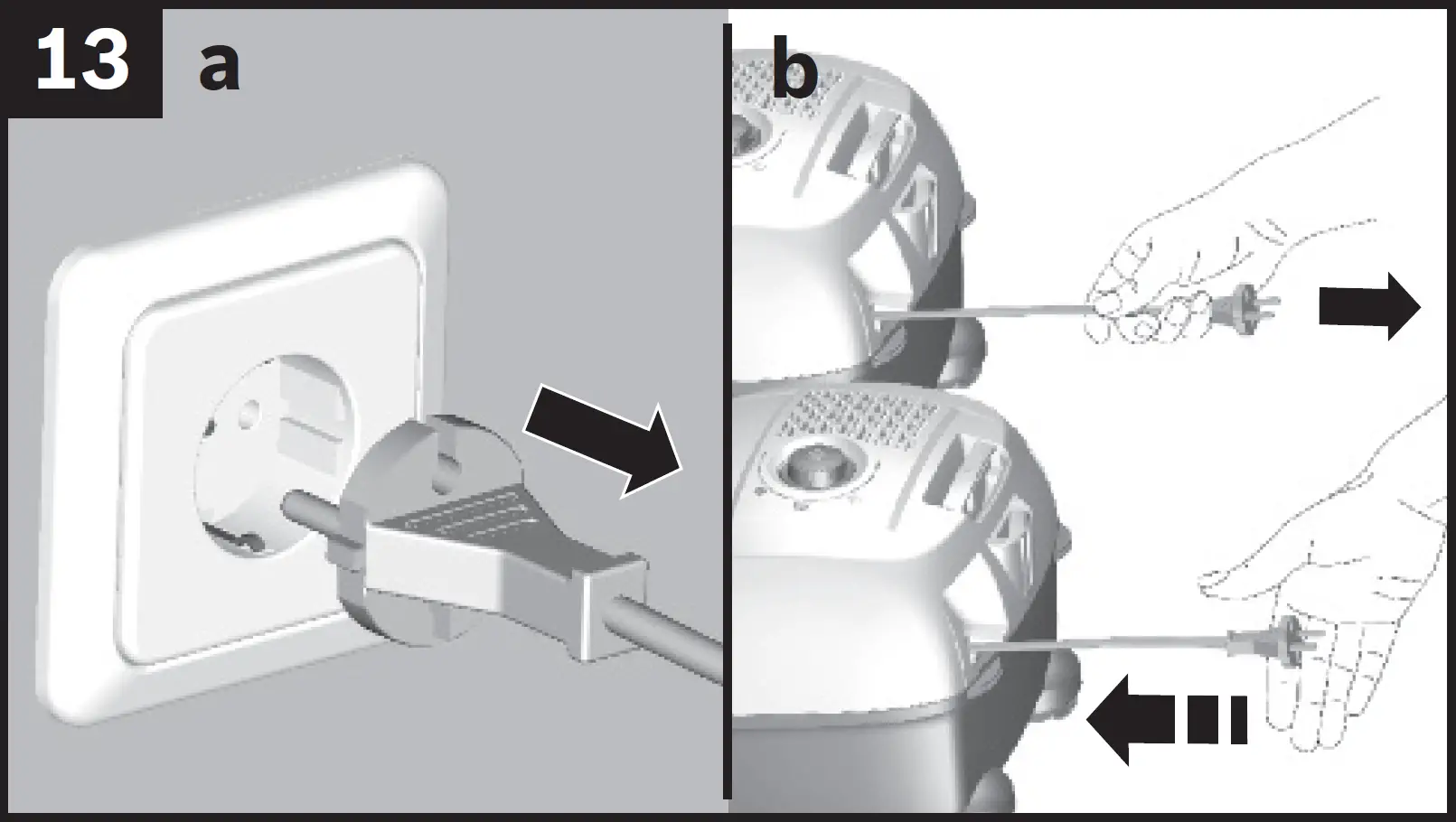 13 a

b