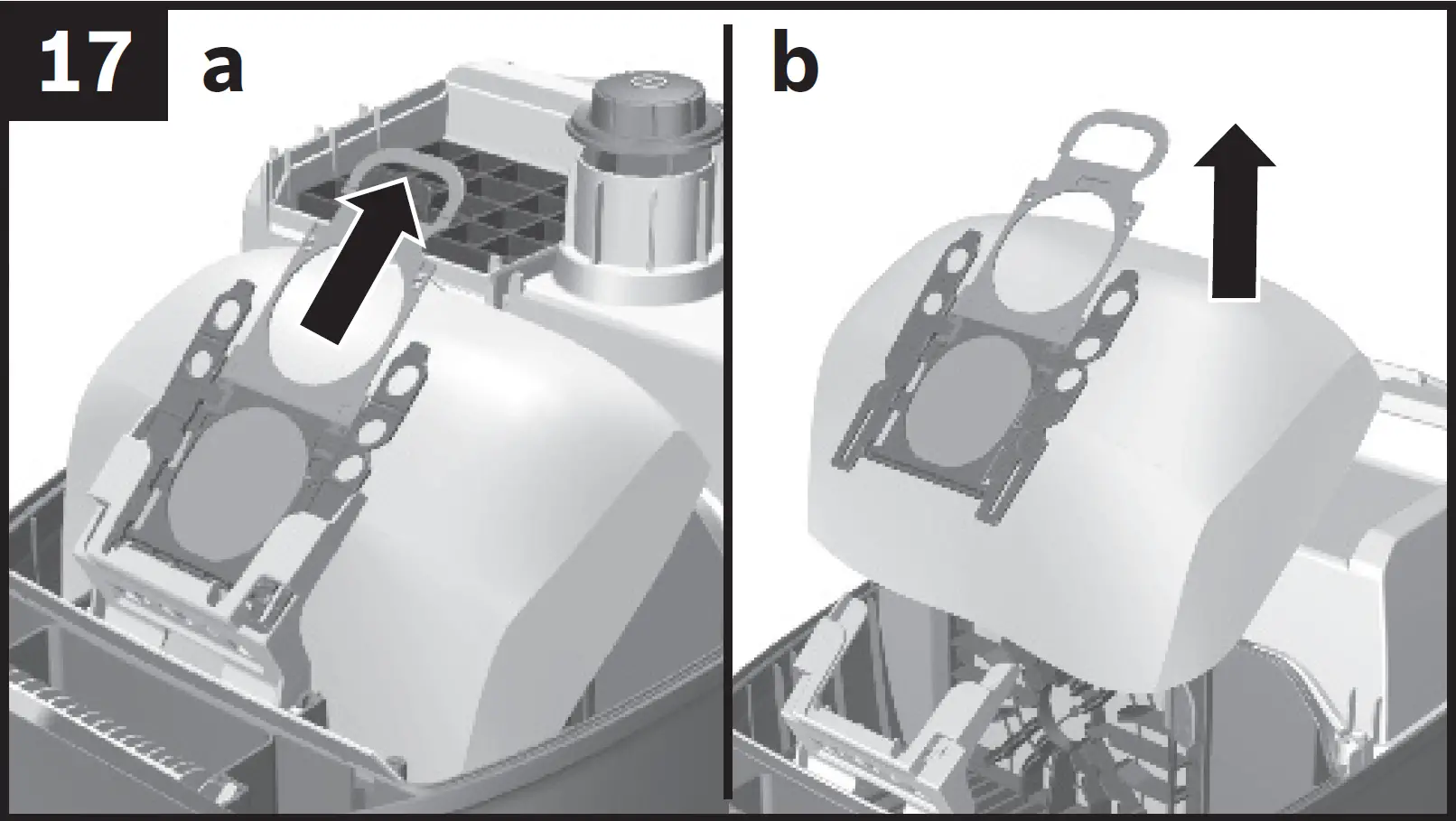 17 a

b