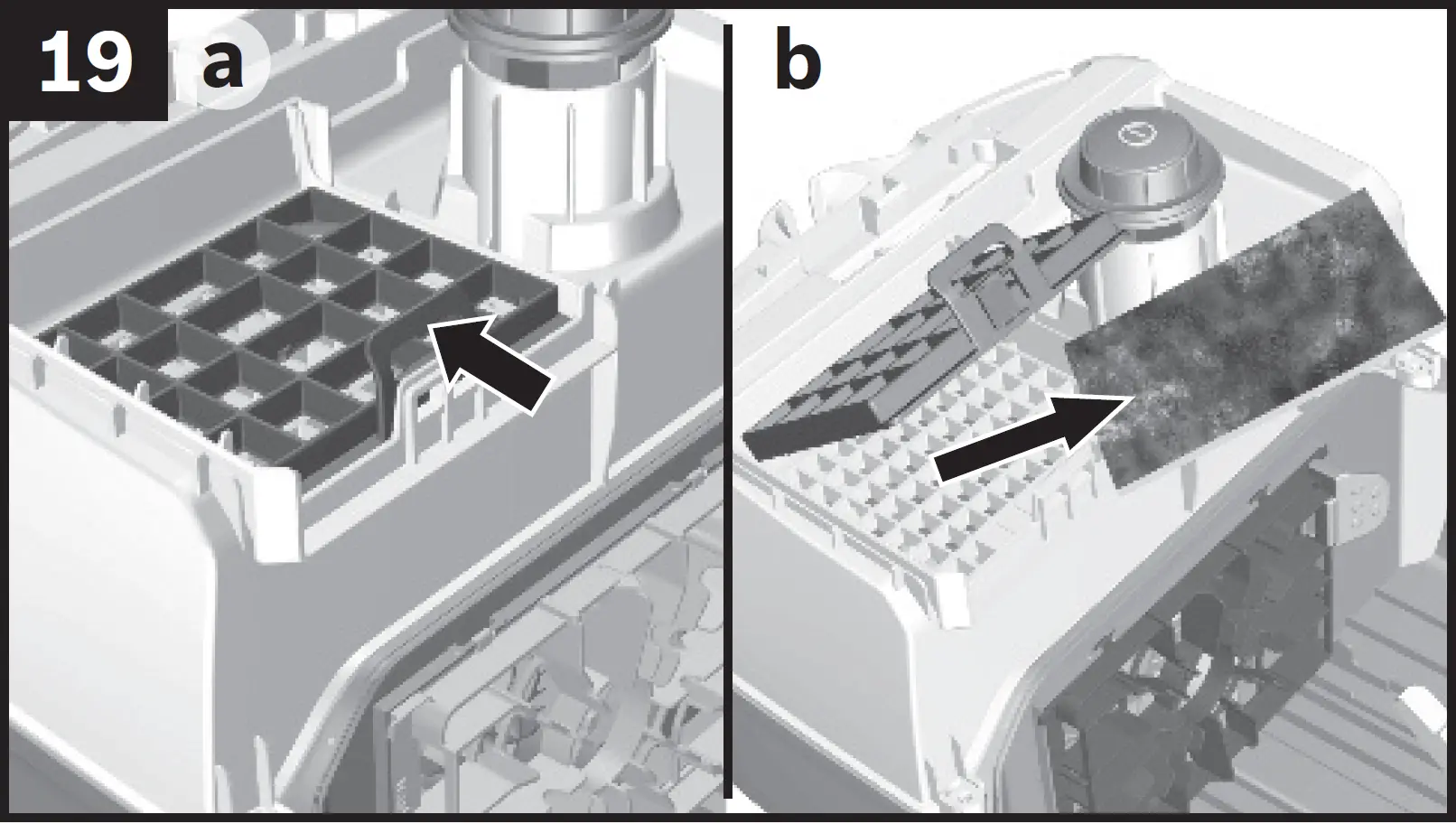 19 a

b