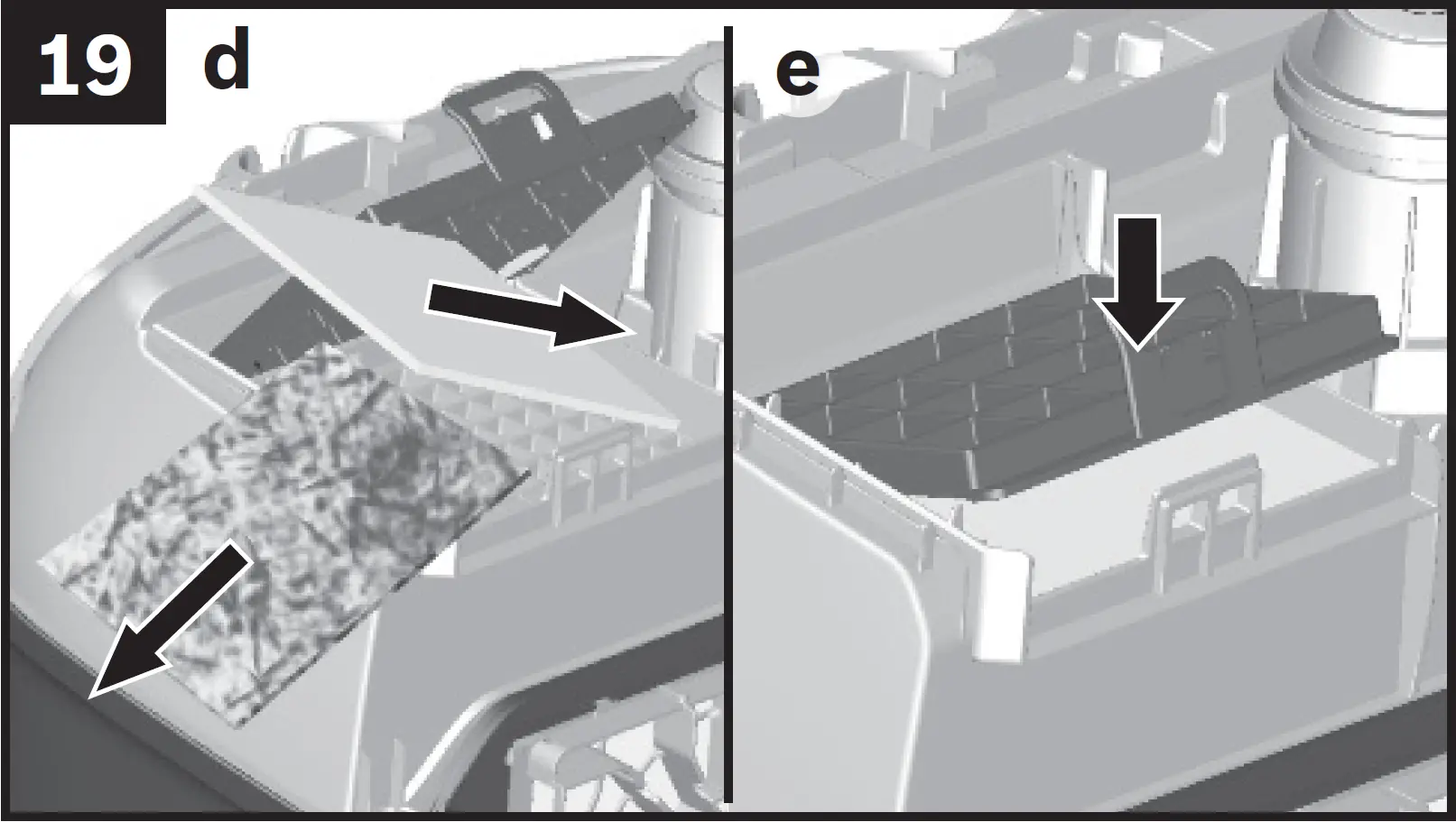 19 d

e