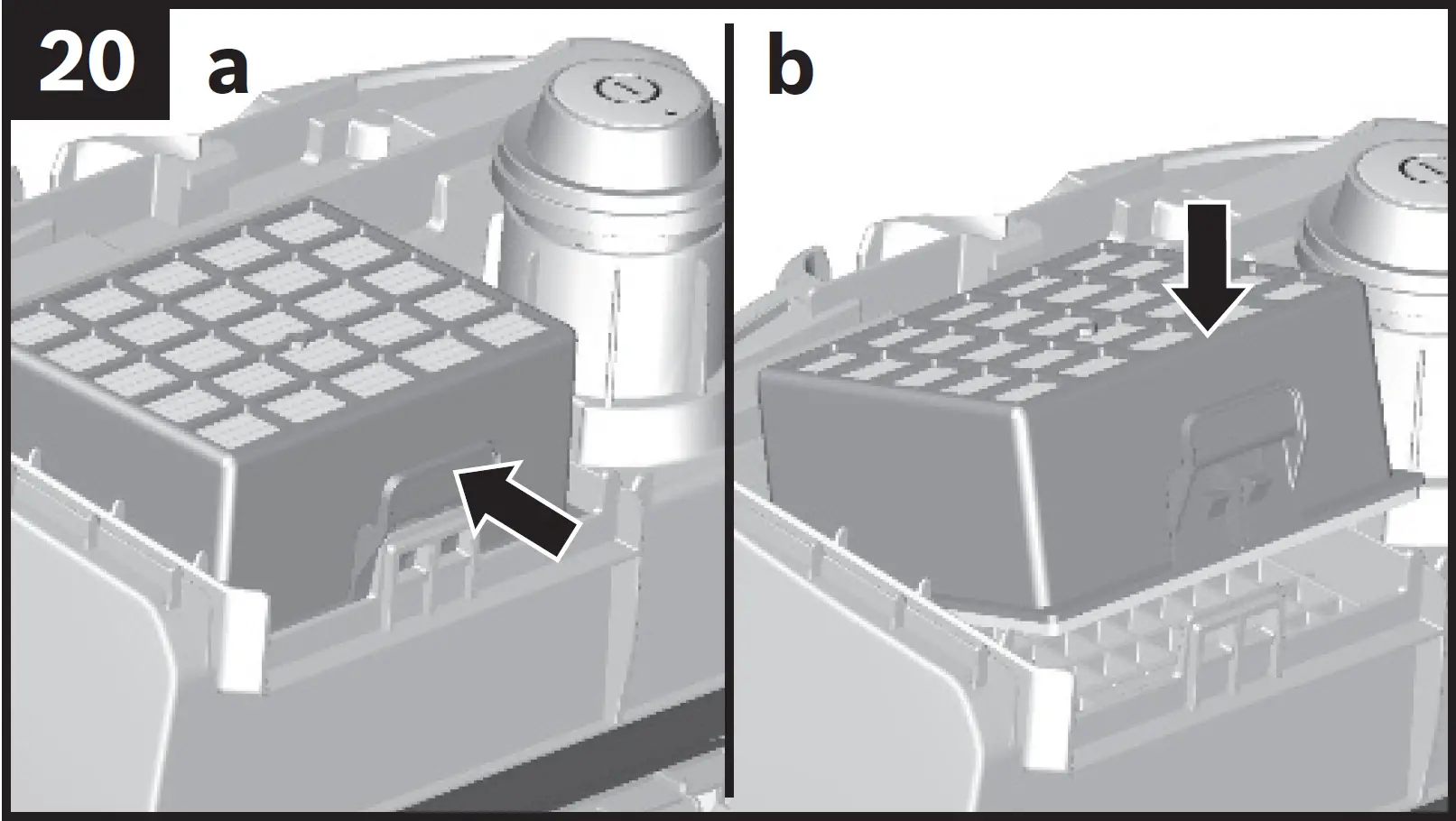 20
a
b