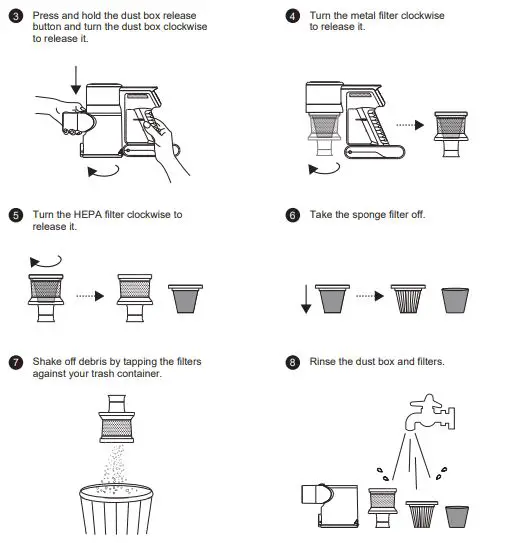 3 Press and hold the dust box release button and turn the dust box clockwise to release it.

4 Turn the metal filter clockwise to release it.

5 Turn the HEPA filter clockwise to release it.

6 Take the sponge filter off.

7 Shake off debris by tapping the filters against your trash container.

8 Rinse the dust box and filters.