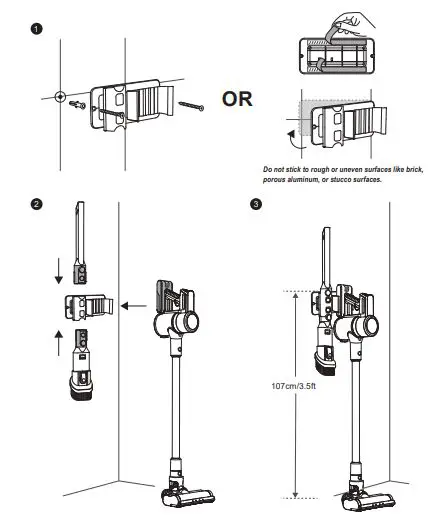 1

OR

Do not stick to rough or uneven surfaces like brick, porous aluminum, or stucco surfaces.

2

3

107cm/3.5ft