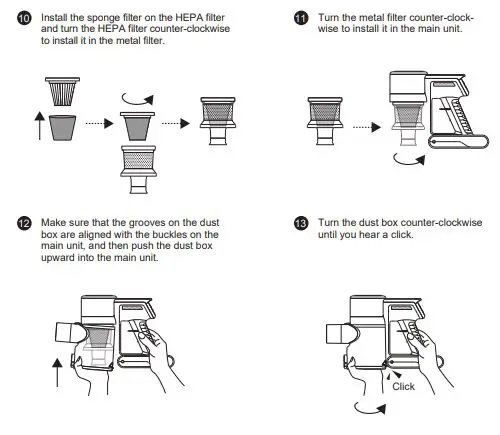 10 Install the sponge filter on the HEPA filter and turn the HEPA filter counter-clockwise to install it in the metal filter.

11 Turn the metal filter counter-clockwise to install it in the main unit.

12 Make sure that the grooves on the dust box are aligned with the buckles on the main unit, and then push the dust box upward into the main unit.

13 Turn the dust box counter-clockwise until you hear a click.

Click