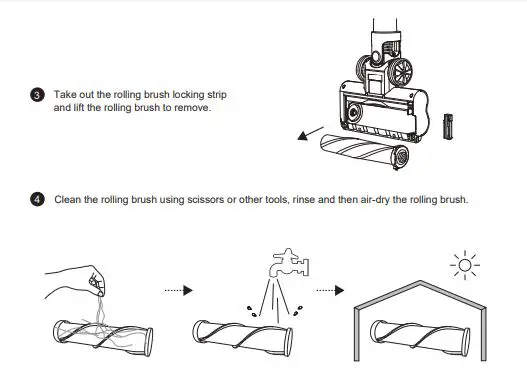 3 Take out the rolling brush locking strip and lift the rolling brush to remove.

4 Clean the rolling brush using scissors or other tools, rinse and then air-dry the rolling brush.