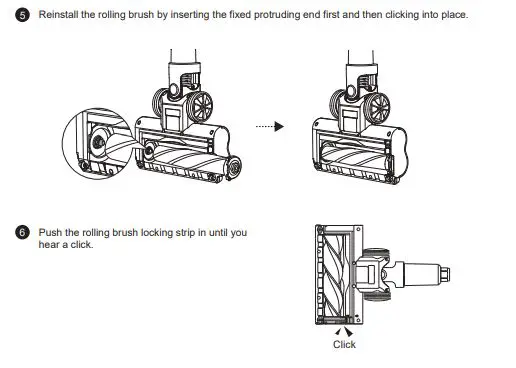 5 Reinstall the rolling brush by inserting the fixed protruding end first and then clicking into place.

6 Push the rolling brush locking strip in until you hear a click.

Click