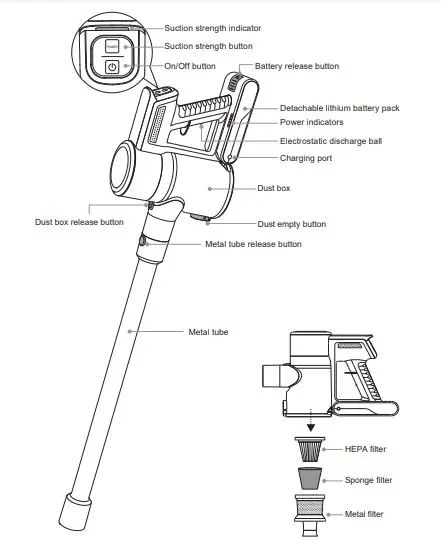 Suction strength indicator
Suction strength button
On/Off button
Battery release button
Detachable lithium battery pack
Power indicators
Electrostatic discharge ball
Charging port
Dust box
Dust box release button
Dust empty button
Metal tube release button
Metal tube
HEPA filter
Sponge filter
Metal filter