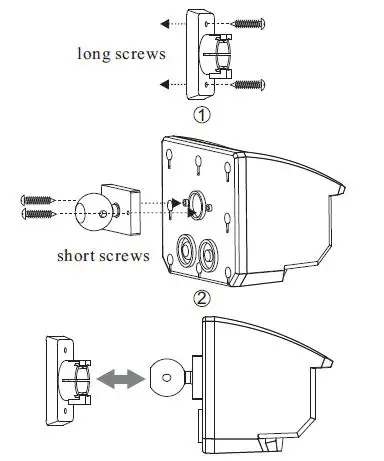 long screws

①

short screws

②