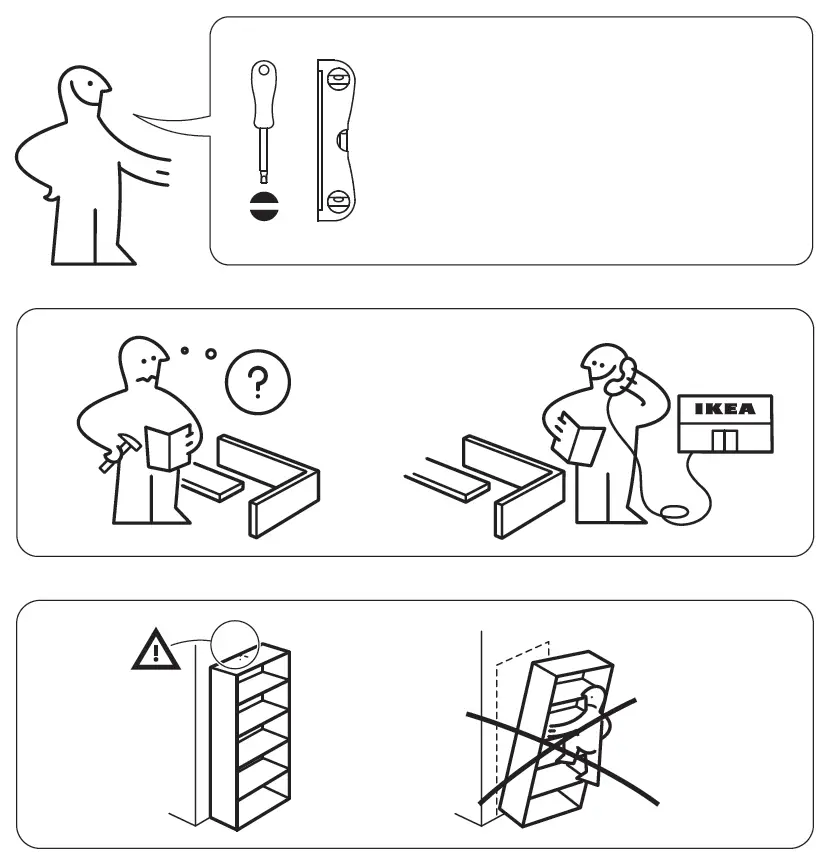 ?

IKEA

!