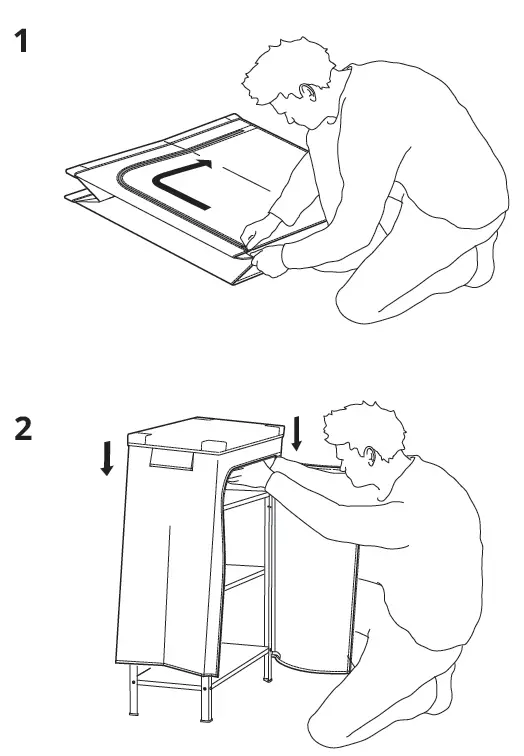 1

2