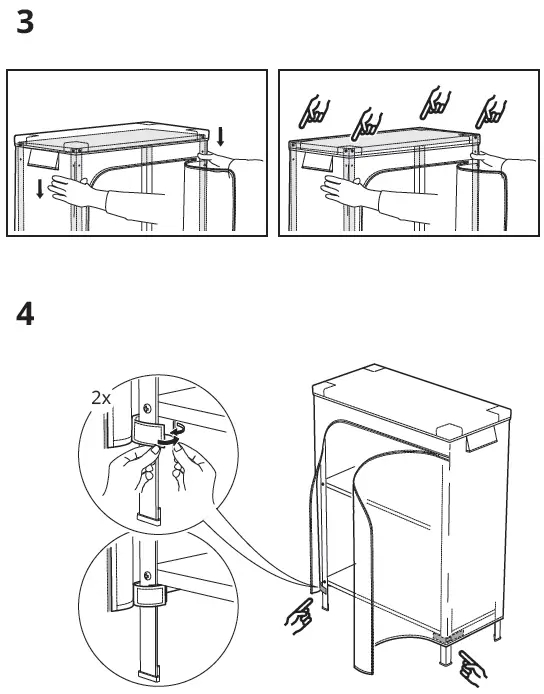 3

4

2x