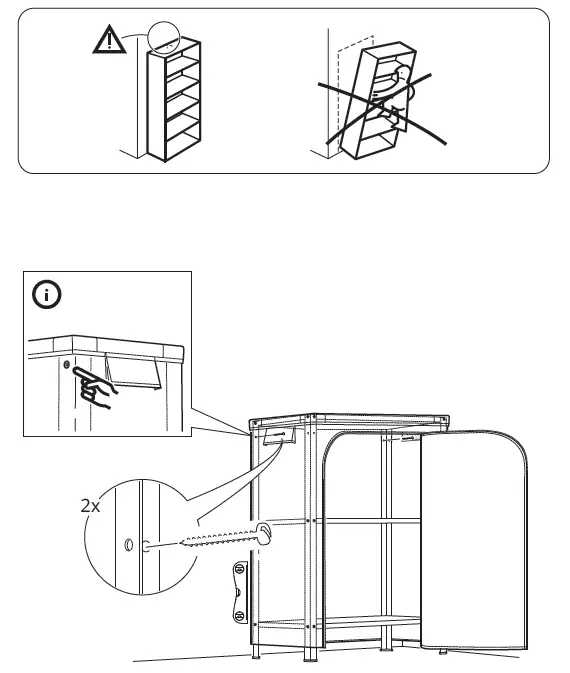 2x