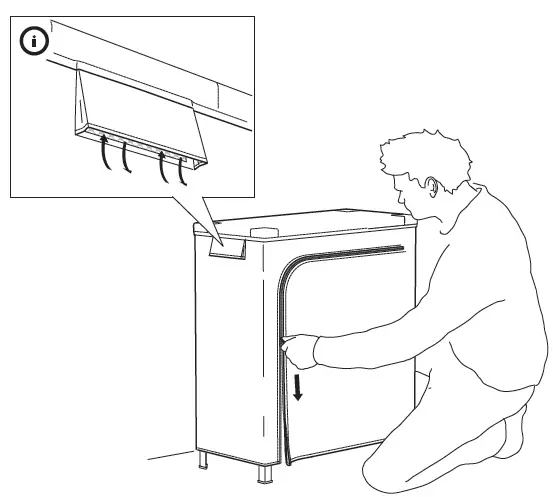 i