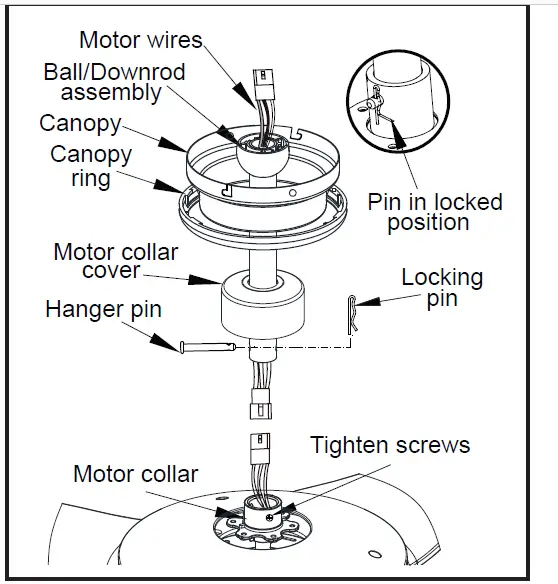 Motor wires
Ball/Downrod assembly
Canopy
Canopy ring
Pin in locked position
Motor collar cover
Locking pin
Hanger pin
Tighten screws
Motor collar