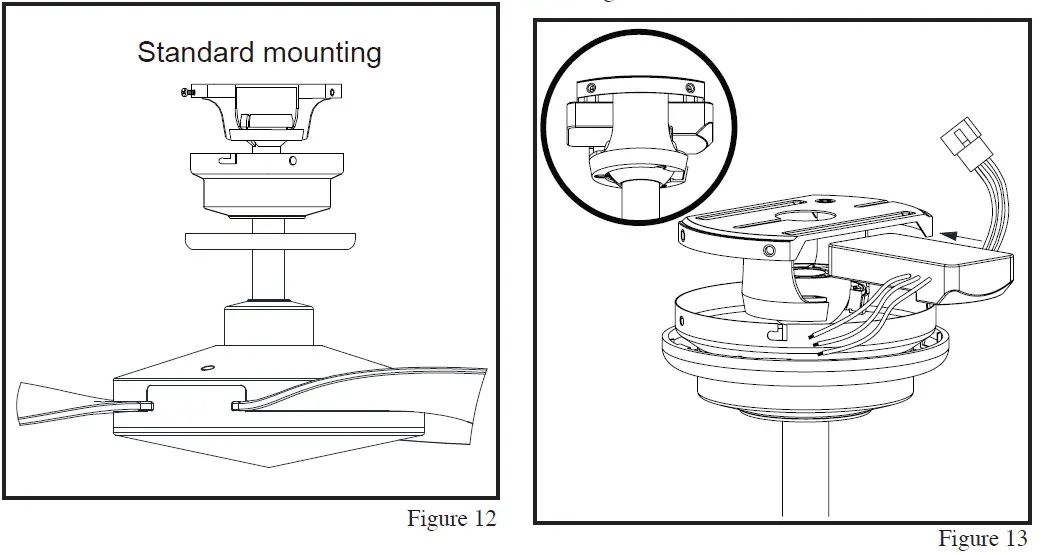 Standard mounting

Figure 12

Figure 13