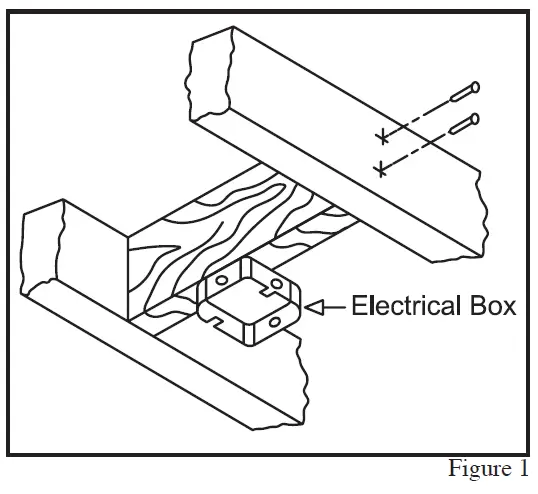 Electrical Box

Figure 1