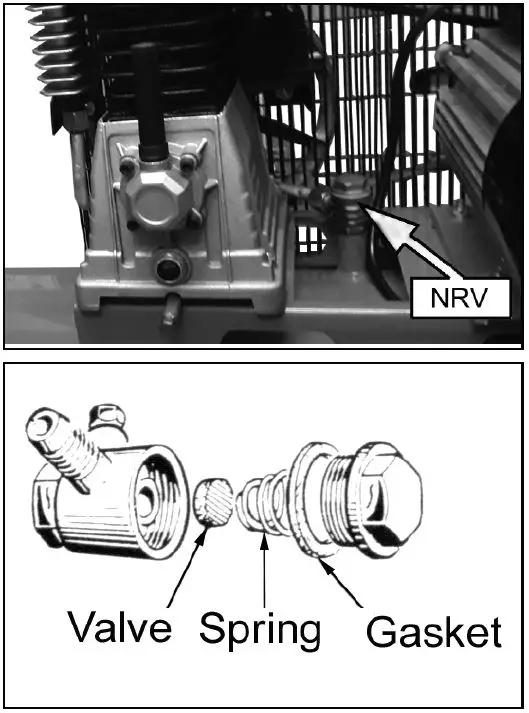 NRV

Valve Spring Gasket