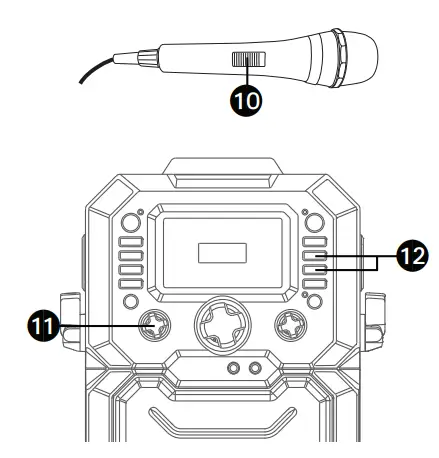 10
12
11