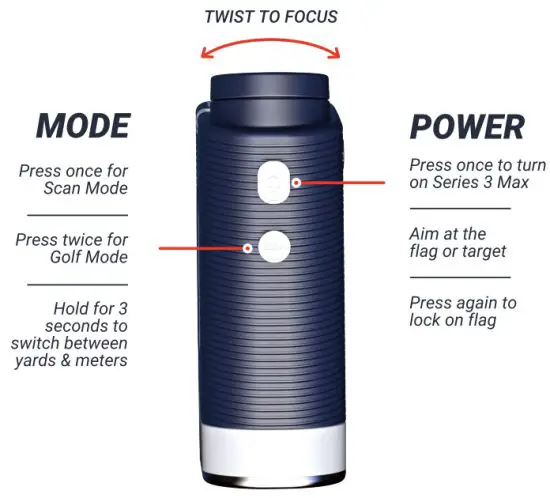 TWIST TO FOCUS

MODE

Press once for Scan Mode

Press twice for Golf Mode

Hold for 3 seconds to switch between yards & meters

POWER

Press once to turn on Series 3 Max

Aim at the flag or target

Press again to lock on flag