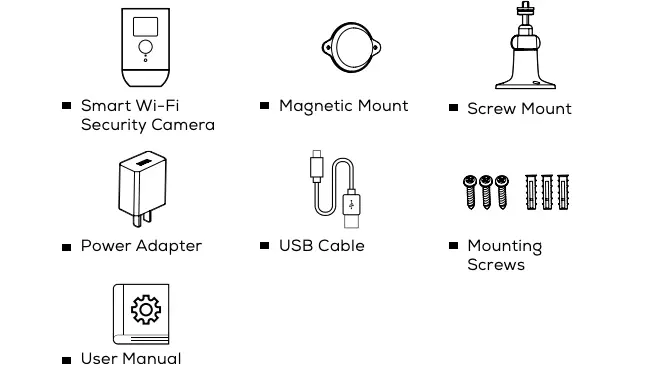 ■ Smart Wi-Fi Security Camera

■ Magnetic Mount

■ Screw Mount

■ Power Adapter

■ USB Cable

■ Mounting Screws

■ User Manual