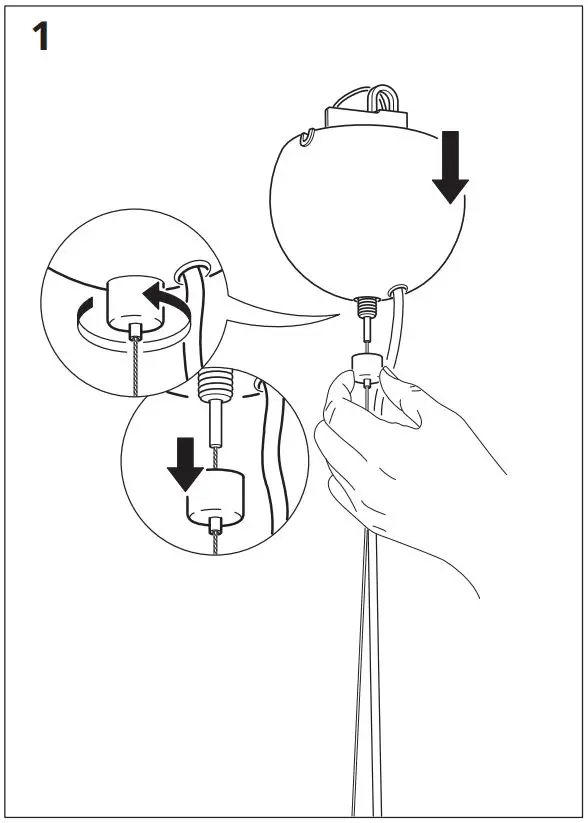 1