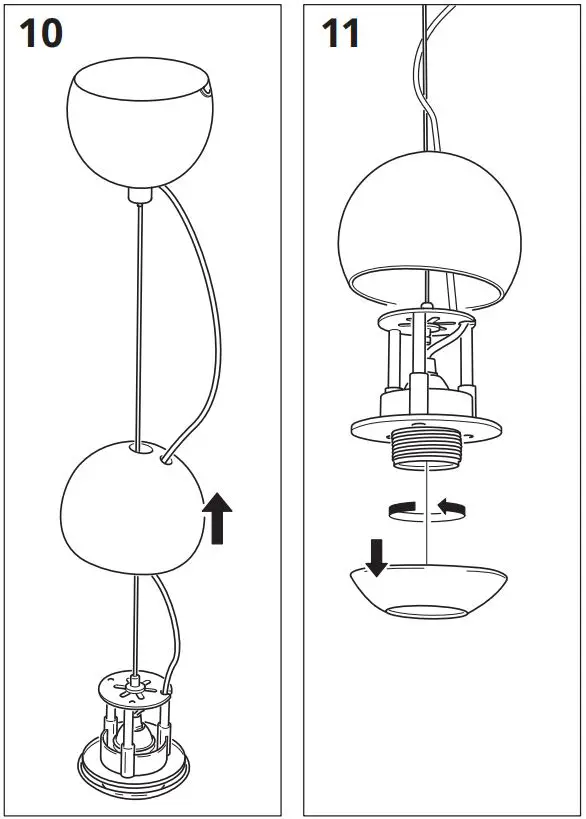 10

11