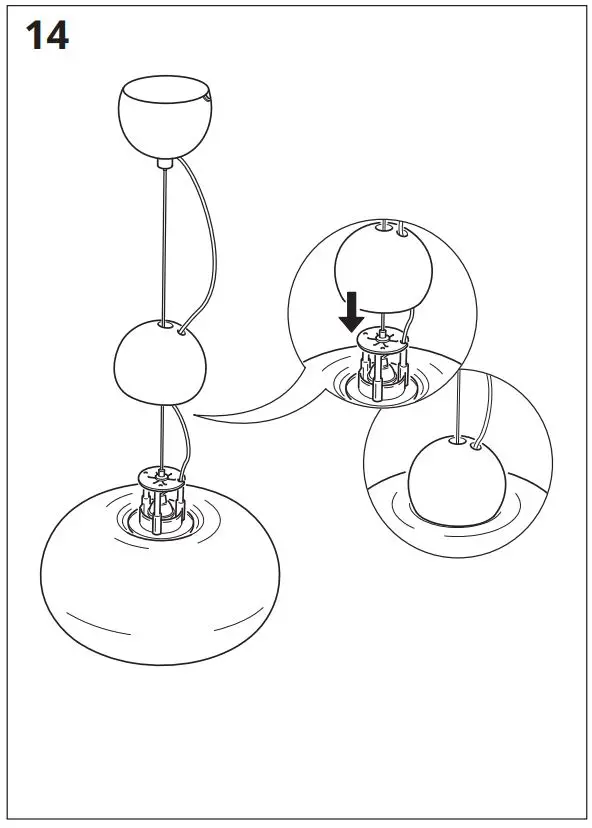 14