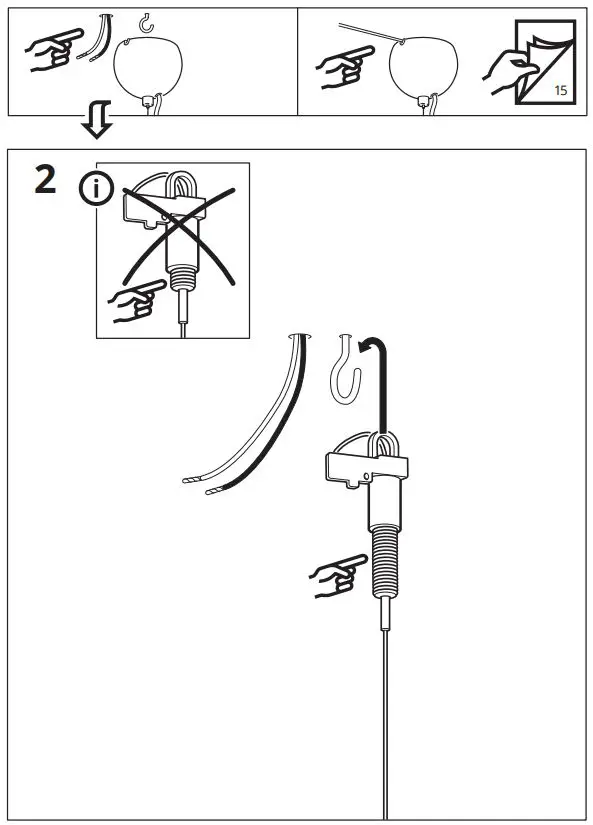 15

2

i