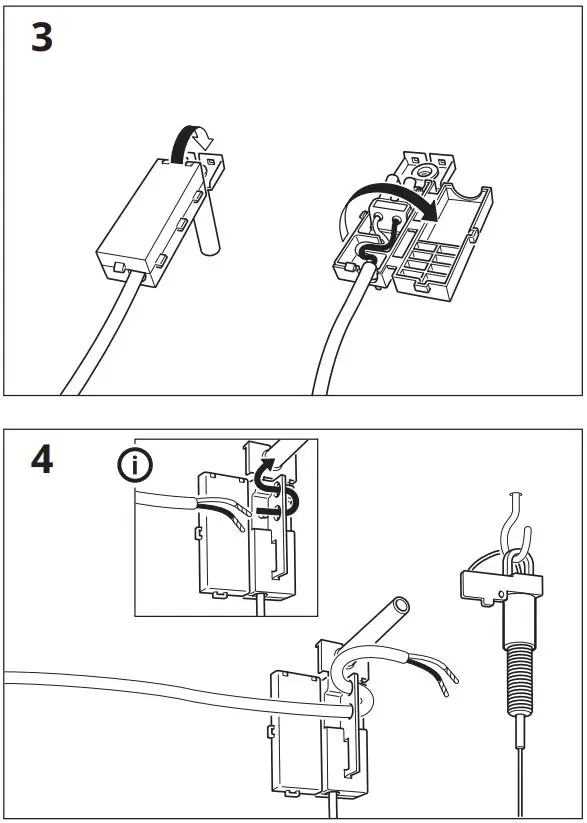 3

4

i