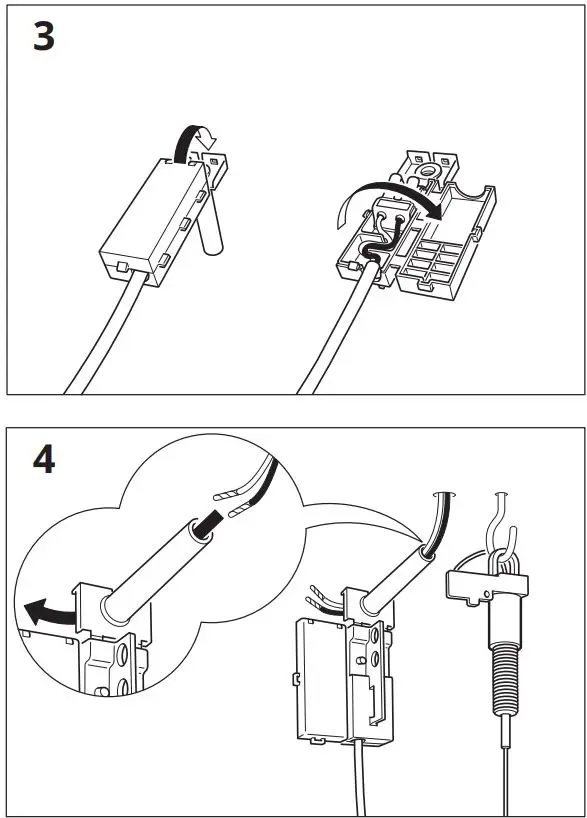 3

4