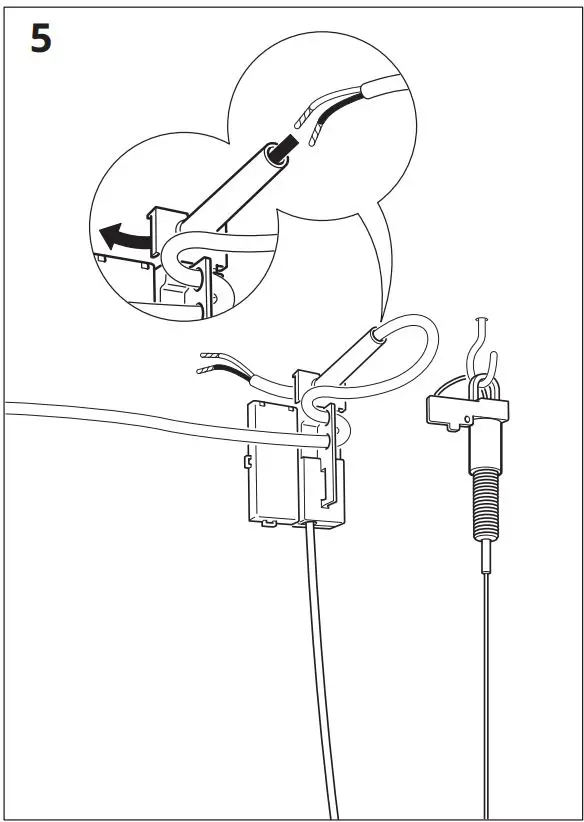 5