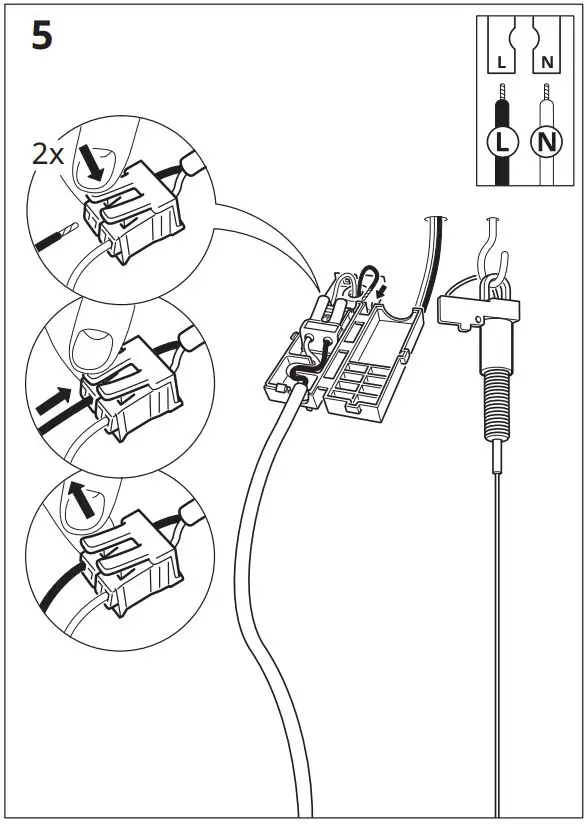 5

L N

L N

2x