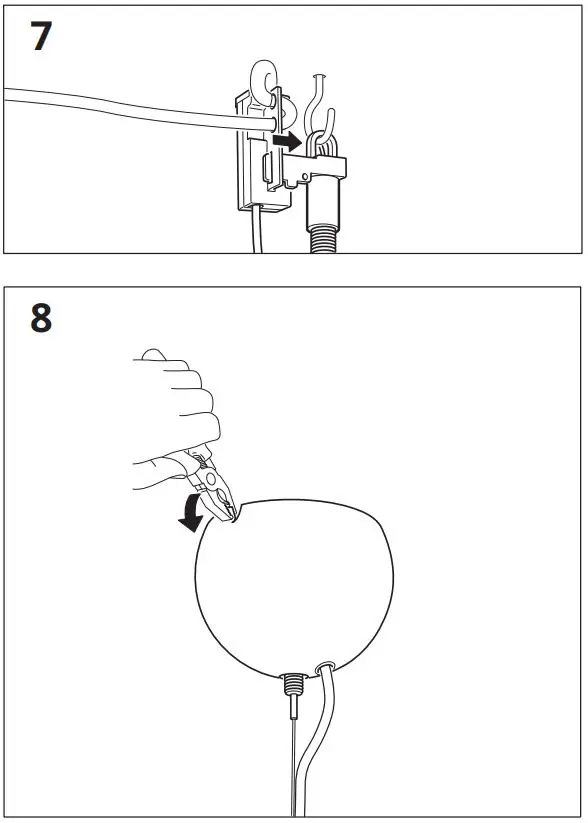 7

8