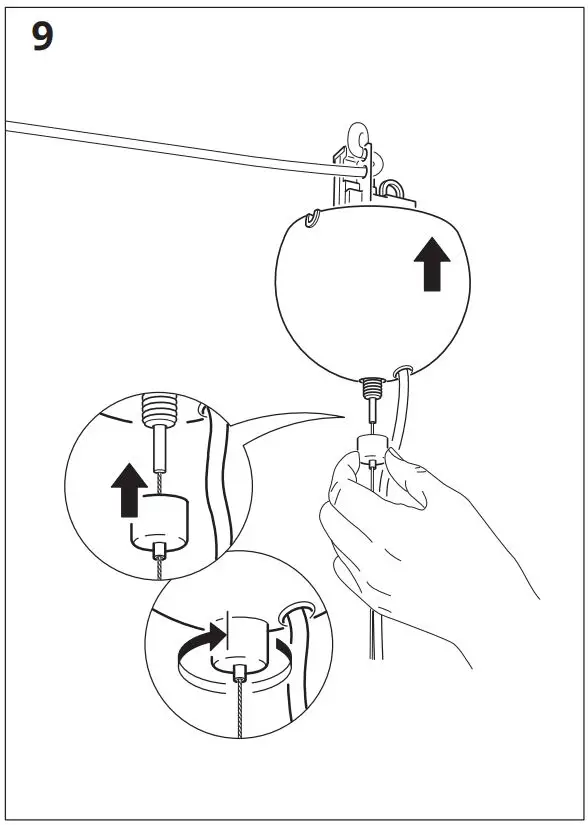 9