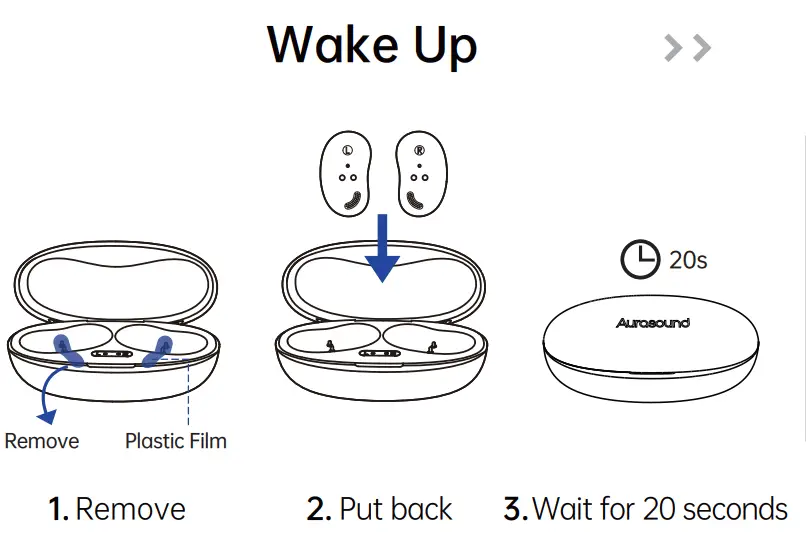 Wake Up

>>

L

R

20s

Aurasound

Remove

Plastic Film

1. Remove

2. Put back

3. Wait for 20 seconds