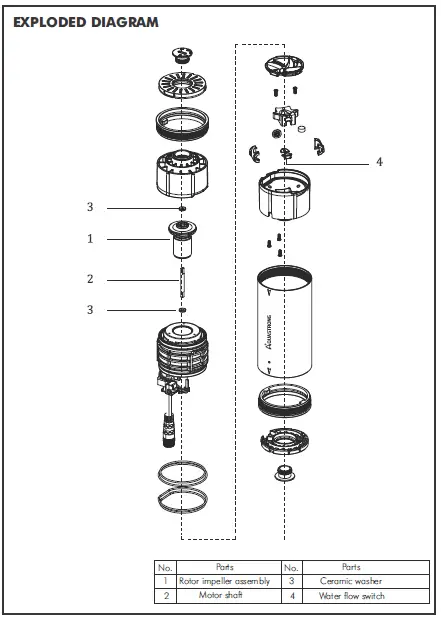 EXPLODED DIAGRAM

3

1

2

3

4

AQUASTRONG

| No. | Parts | No. | Parts |
|---|---|---|---|
| 1 | Rotor impeller assembly | 3 | Ceramic washer |
| 2 | Motor shaft | 4 | Water flow switch |