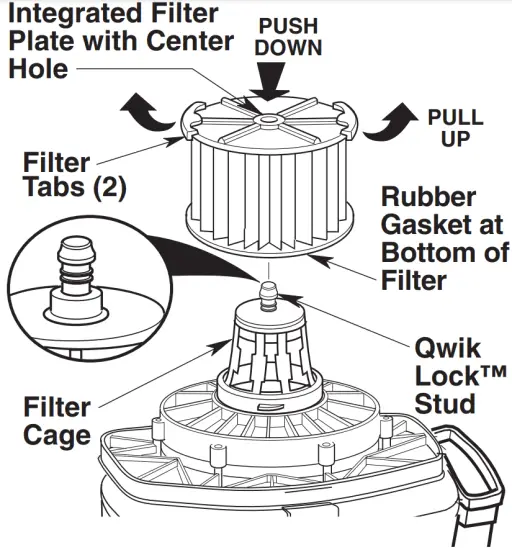 Integrated Filter Plate with Center Hole

PUSH DOWN

PULL UP

Filter Tabs (2)

Rubber Gasket at Bottom of Filter

Qwik Lock™ Stud

Filter Cage