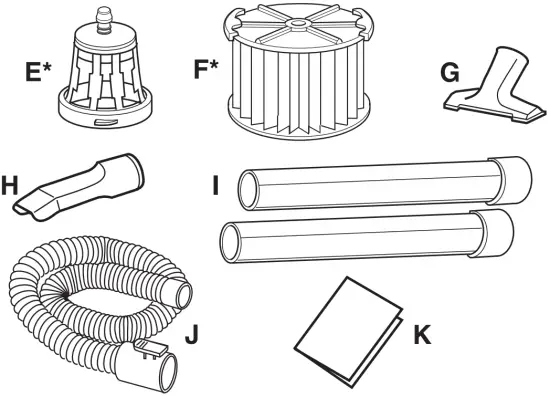 E*
F*
G
H
I
J
K