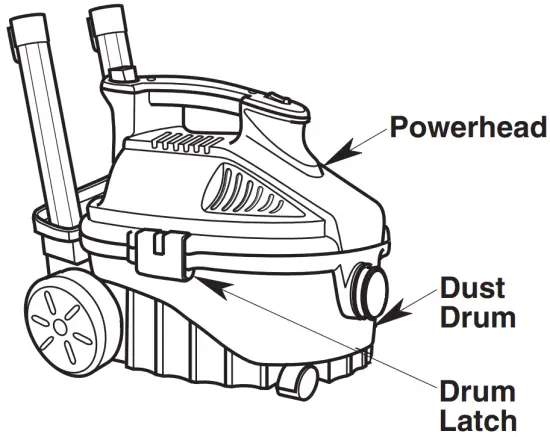 Powerhead

Dust Drum

Drum Latch