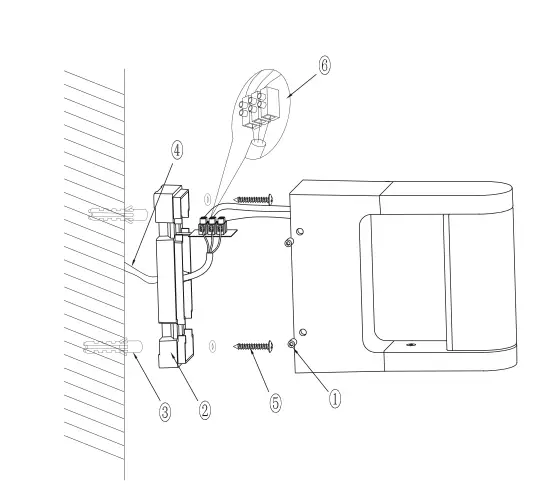 ⑥
④
③
②
⑤
①