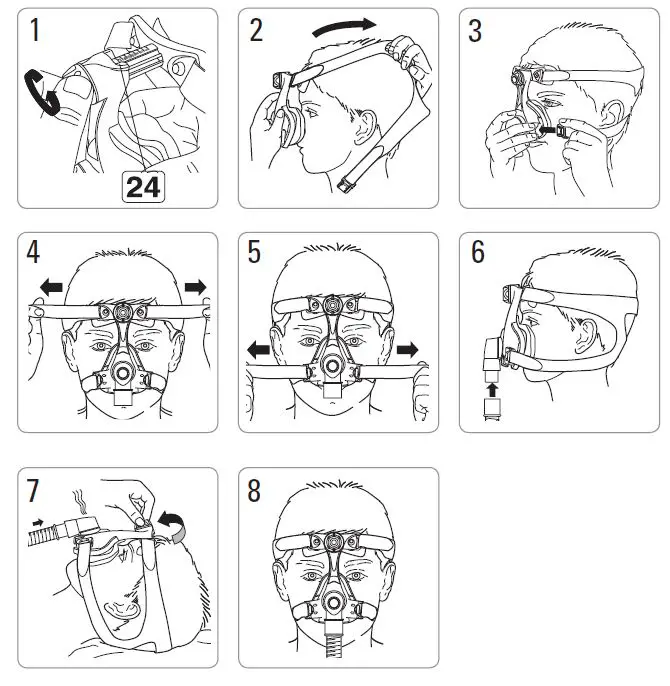 1

24

2

3

4

5

6

7

8